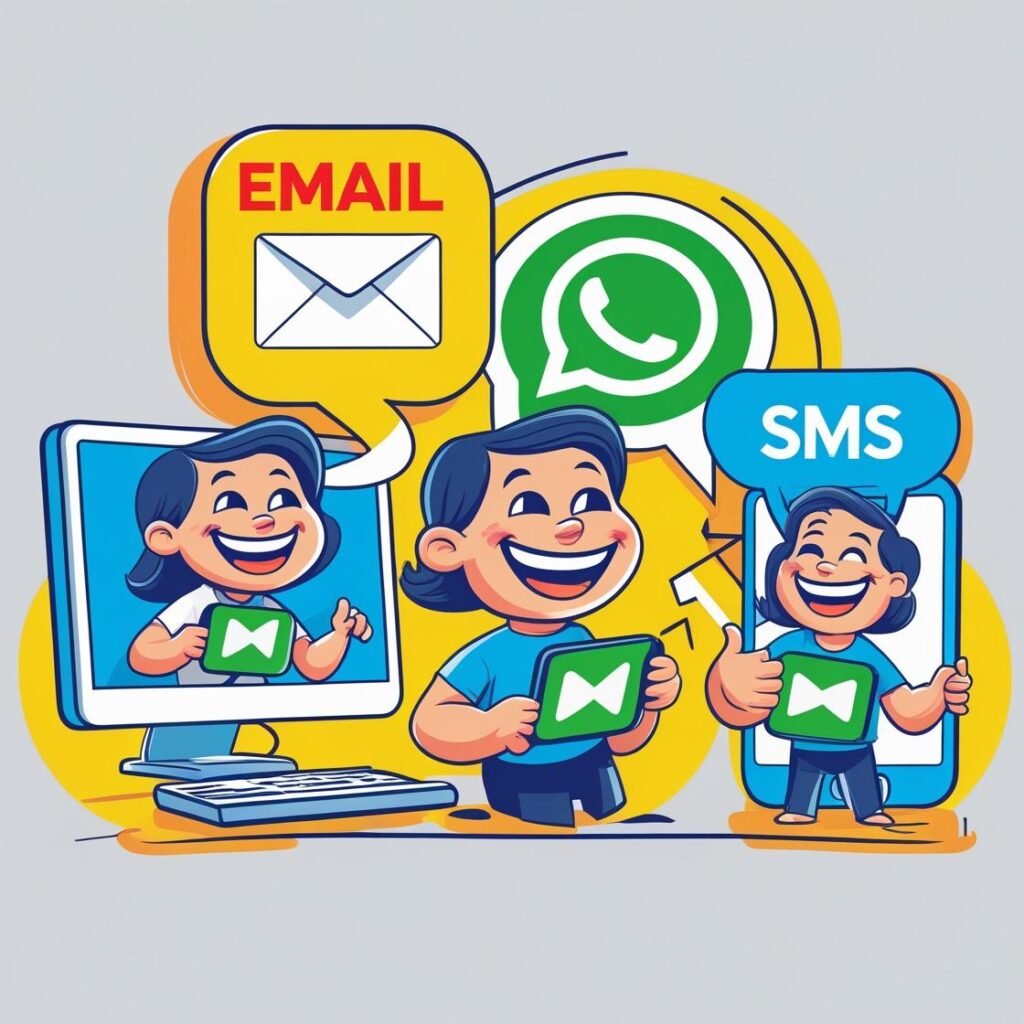 EMAIL

SMS